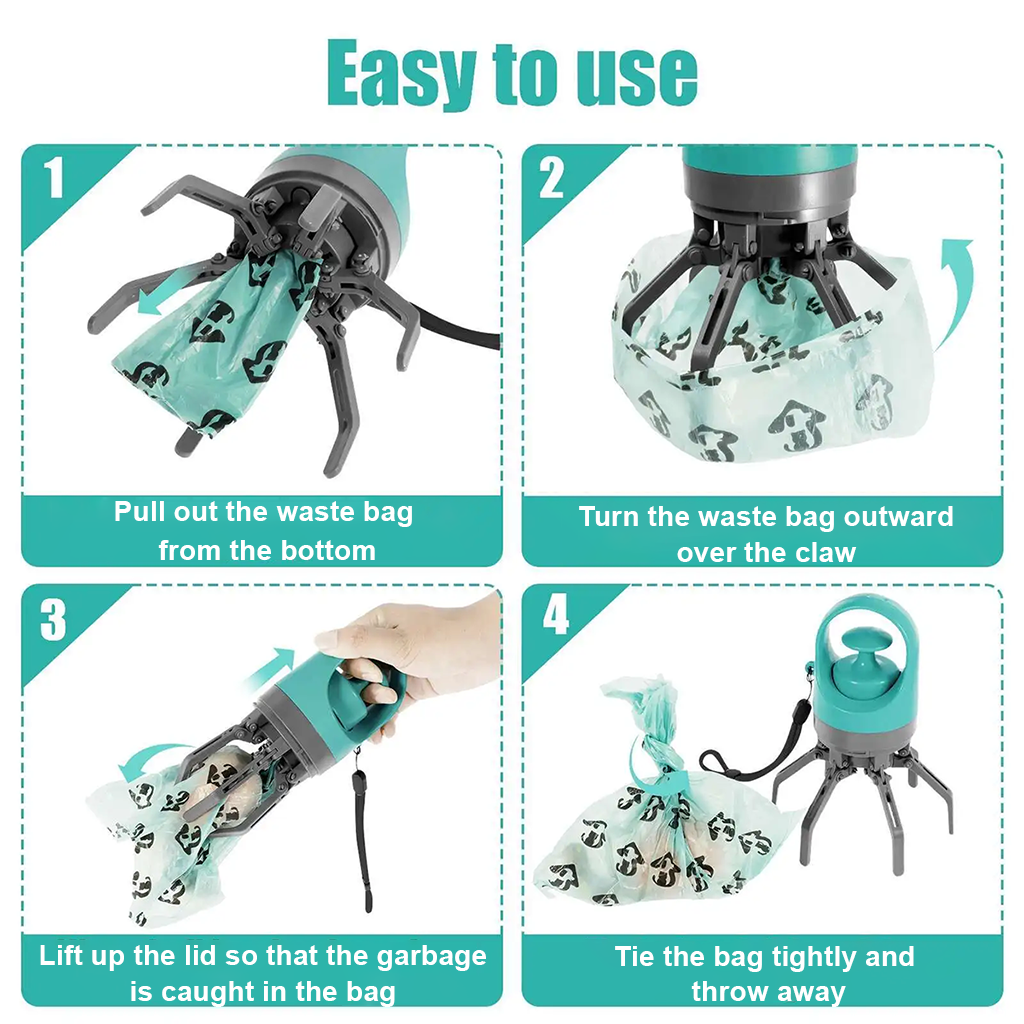 Easy to use

1

Pull out the waste bag from the bottom

2

Turn the waste bag outward over the claw

3

Lift up the lid so that the garbage is caught in the bag

4

Tie the bag tightly and throw away