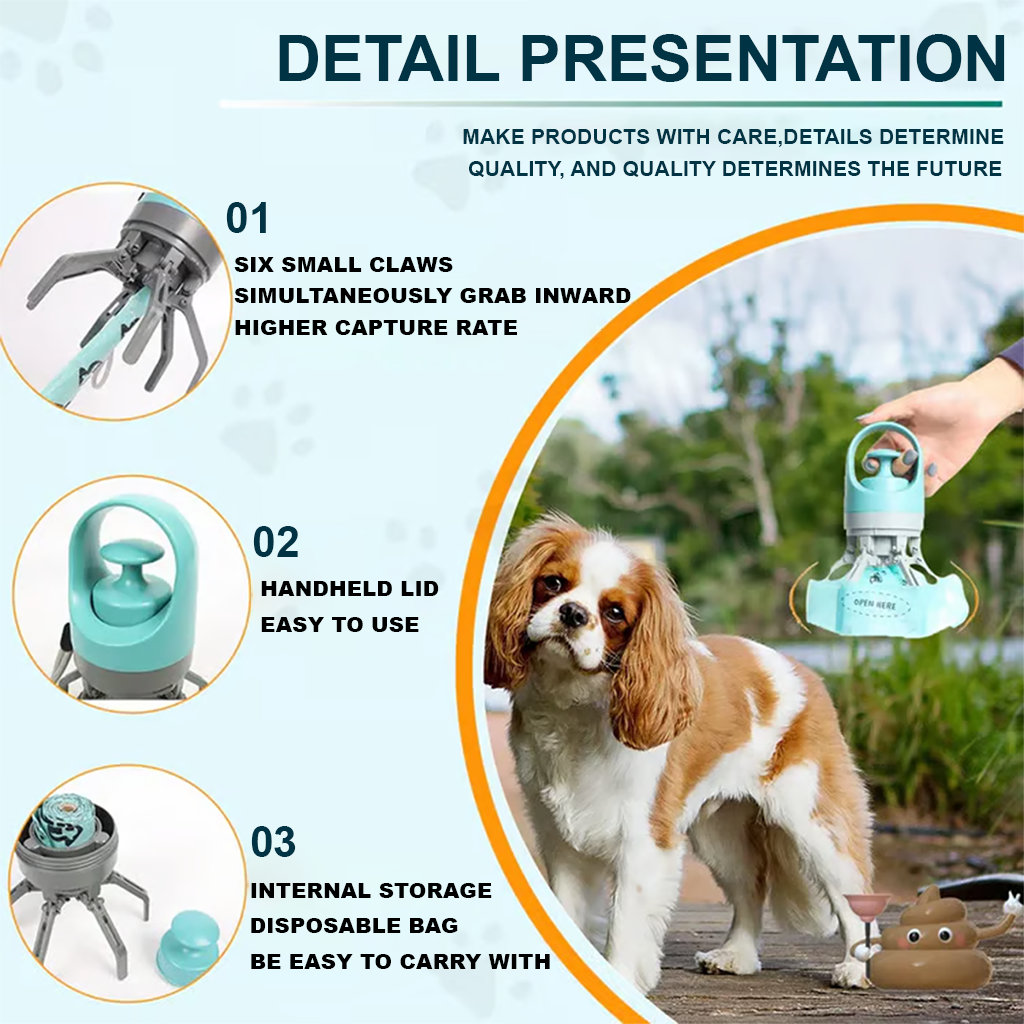 DETAIL PRESENTATION

MAKE PRODUCTS WITH CARE,DETAILS DETERMINE QUALITY, AND QUALITY DETERMINES THE FUTURE

01

SIX SMALL CLAWS
SIMULTANEOUSLY GRAB INWARD
HIGHER CAPTURE RATE

02

HANDHELD LID
EASY TO USE

03

INTERNAL STORAGE
DISPOSABLE BAG
BE EASY TO CARRY WITH

OPEN HERE